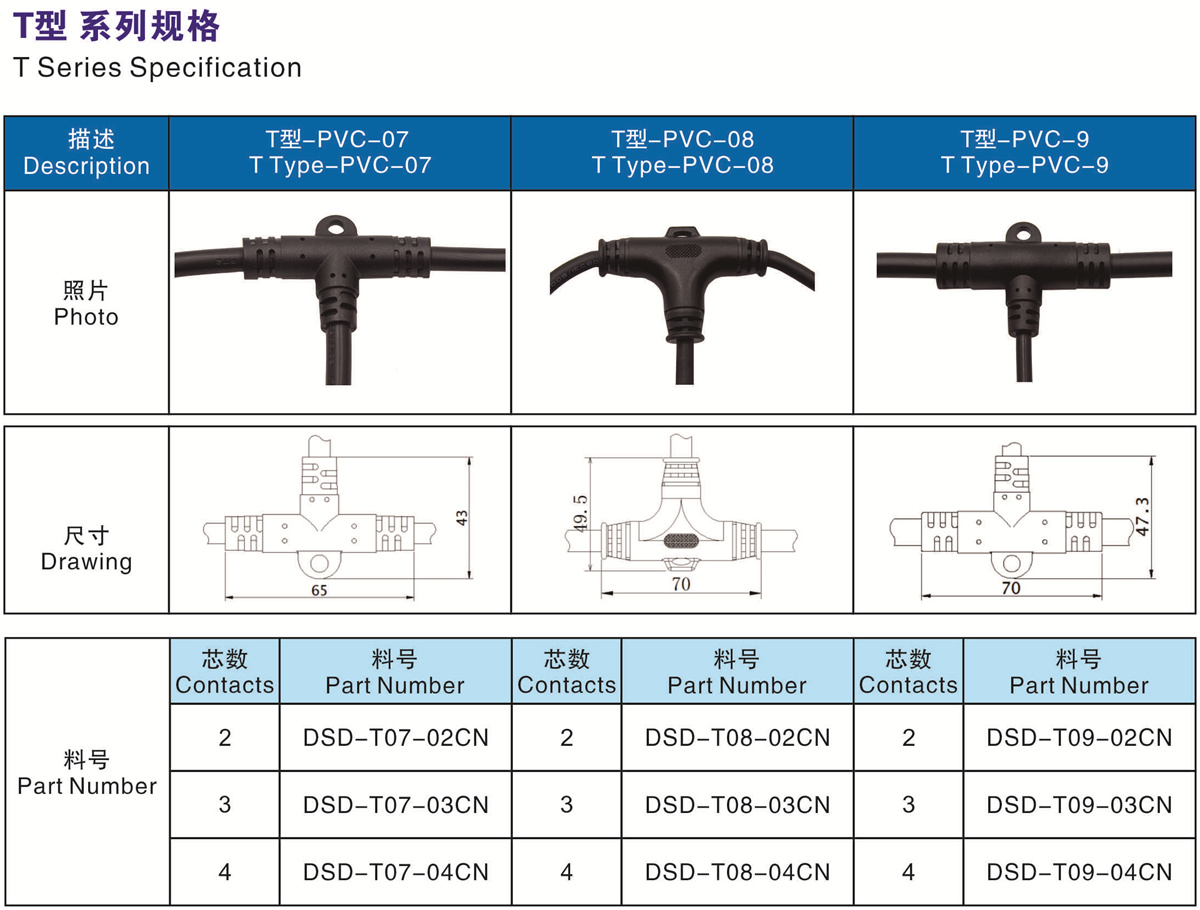 T型 系列规格
T Series Specification

| 描述 Description | T型-PVC-07 T Type-PVC-07 | T型-PVC-08 T Type-PVC-08 | T型-PVC-9 T Type-PVC-9 |
|---|---|---|---|
| 照片 Photo | | | |

| 尺寸 Drawing | 43 65 | 49.5 70 | 47.3 70 |
|---|---|---|---|

| 料号 Part Number | 芯数 Contacts | 料号 Part Number | 芯数 Contacts | 料号 Part Number | 芯数 Contacts | 料号 Part Number |
|---|---|---|---|---|---|---|
| | 2 | DSD-T07-02CN | 2 | DSD-T08-02CN | 2 | DSD-T09-02CN |
| | 3 | DSD-T07-03CN | 3 | DSD-T08-03CN | 3 | DSD-T09-03CN |
| | 4 | DSD-T07-04CN | 4 | DSD-T08-04CN | 4 | DSD-T09-04CN |